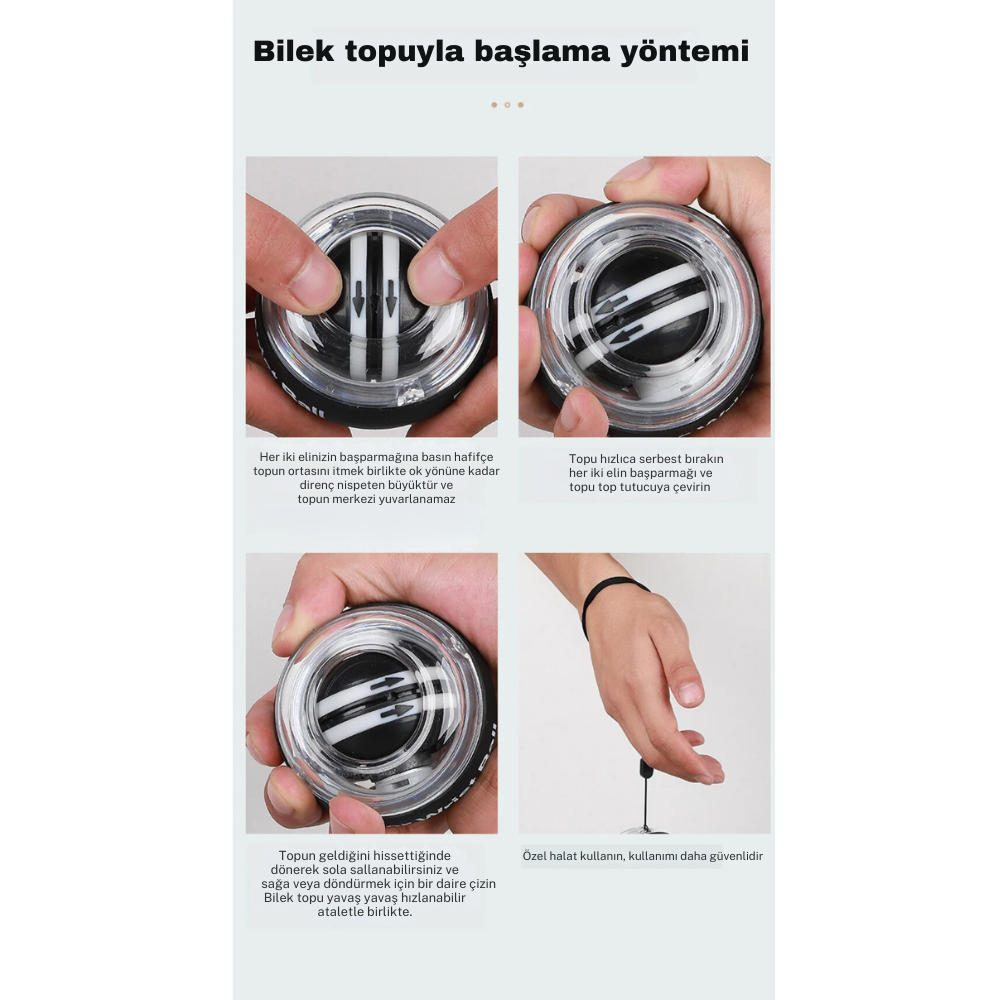 Bilek topuyla başlama yöntemi

Her iki elinizin başparmağına basın hafifçe topun ortasını itmek birlikte ok yönüne kadar direnç nispeten büyüktür ve topun merkezi yuvarlanamaz

Topu hızlıca serbest bırakın her iki elin başparmağı ve topu top tutucuya çevirin

Topun geldiğini hissettiğinde dönerek sola sallanabilirsiniz ve sağa veya döndürmek için bir daire çizin Bilek topu yavaş yavaş hızlanabilir ataletle birlikte.

Özel halat kullanın, kullanımı daha güvenlidir