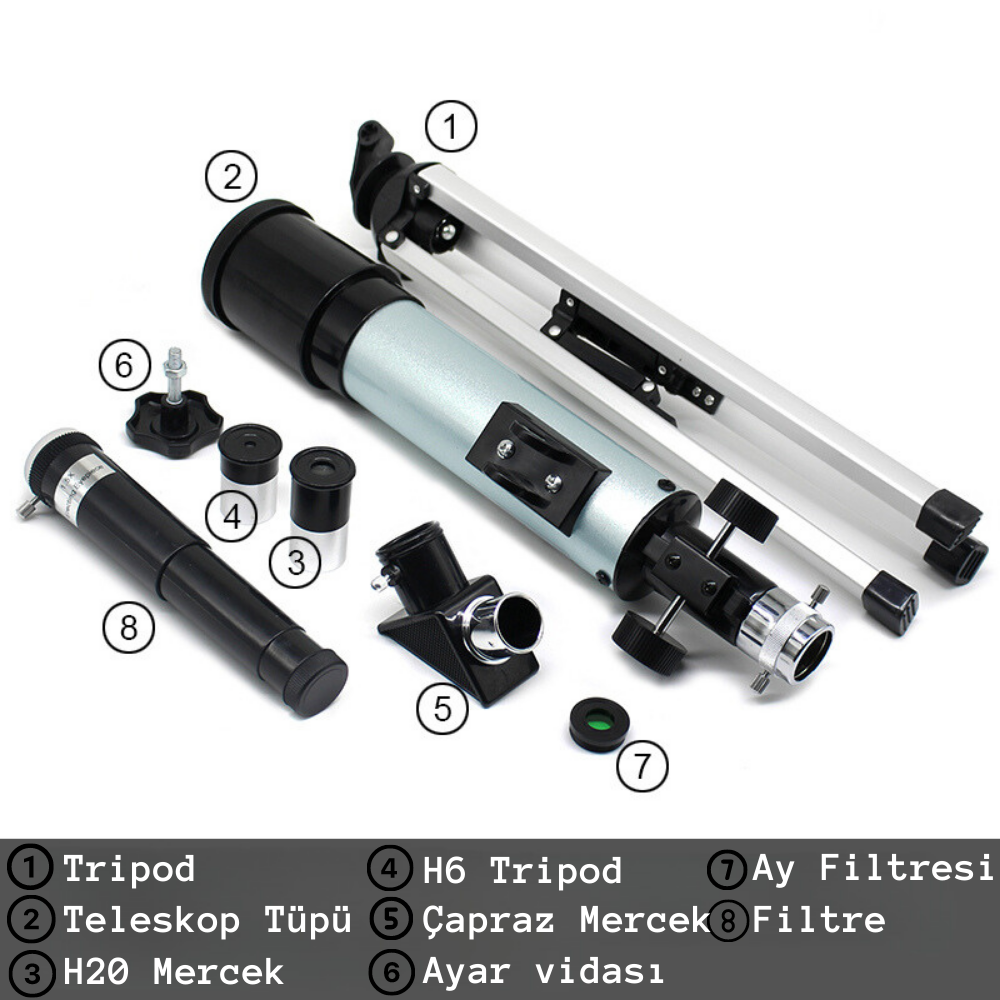 1
2
6
4
3
8
5
7

1 Tripod
2 Teleskop Tüpü
3 H20 Mercek

4 H6 Tripod
5 Çapraz Mercek
6 Ayar vidası

7 Ay Filtresi
8 Filtre